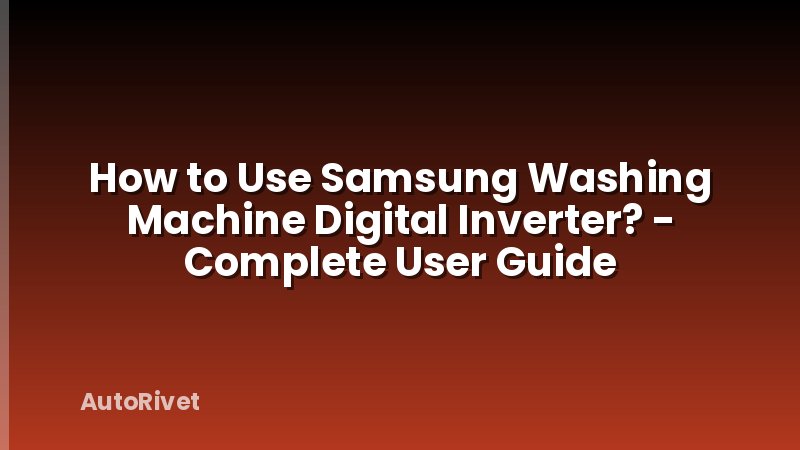 How to Use Samsung Washing Machine Digital Inverter? - Complete User Guide

AutoRivet