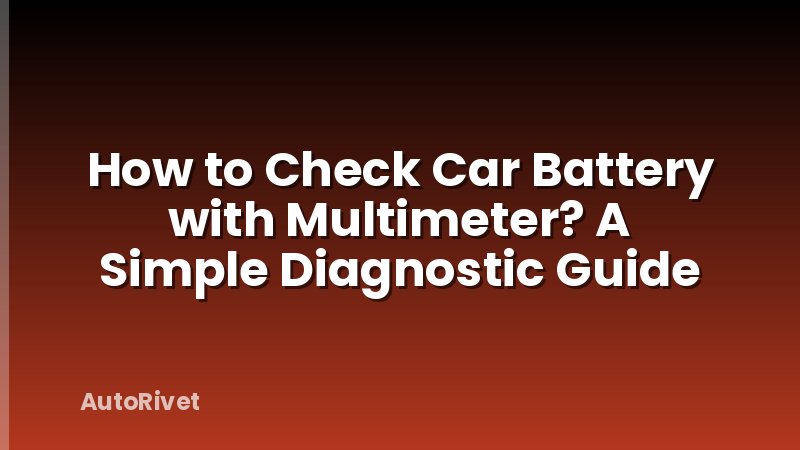 How to Check Car Battery with Multimeter? A Simple Diagnostic Guide

AutoRivet